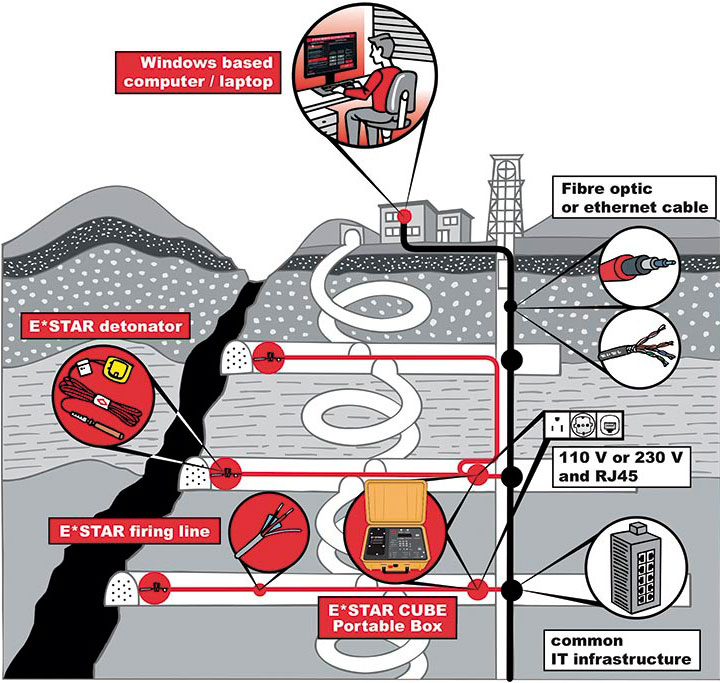 Windows based computer / laptop

Fibre optic or ethernet cable

E*STAR detonator

110 V or 230 V and RJ45

E*STAR firing line

E*STAR CUBE Portable Box

common IT infrastructure